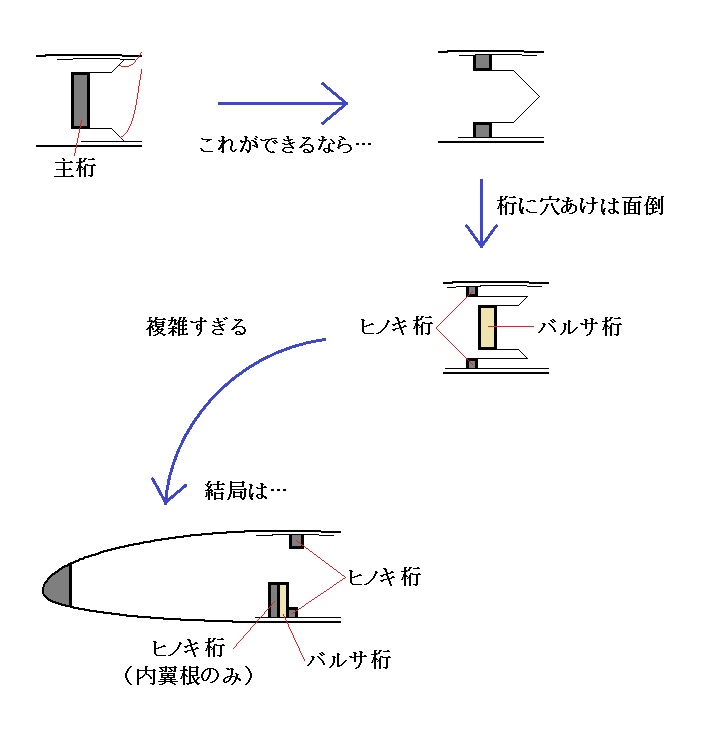 主桁

これができるなら…

桁に穴あけは面倒

複雑すぎる

ヒノキ桁

バルサ桁

結局は…

ヒノキ桁

ヒノキ桁
（内翼根のみ）

バルサ桁